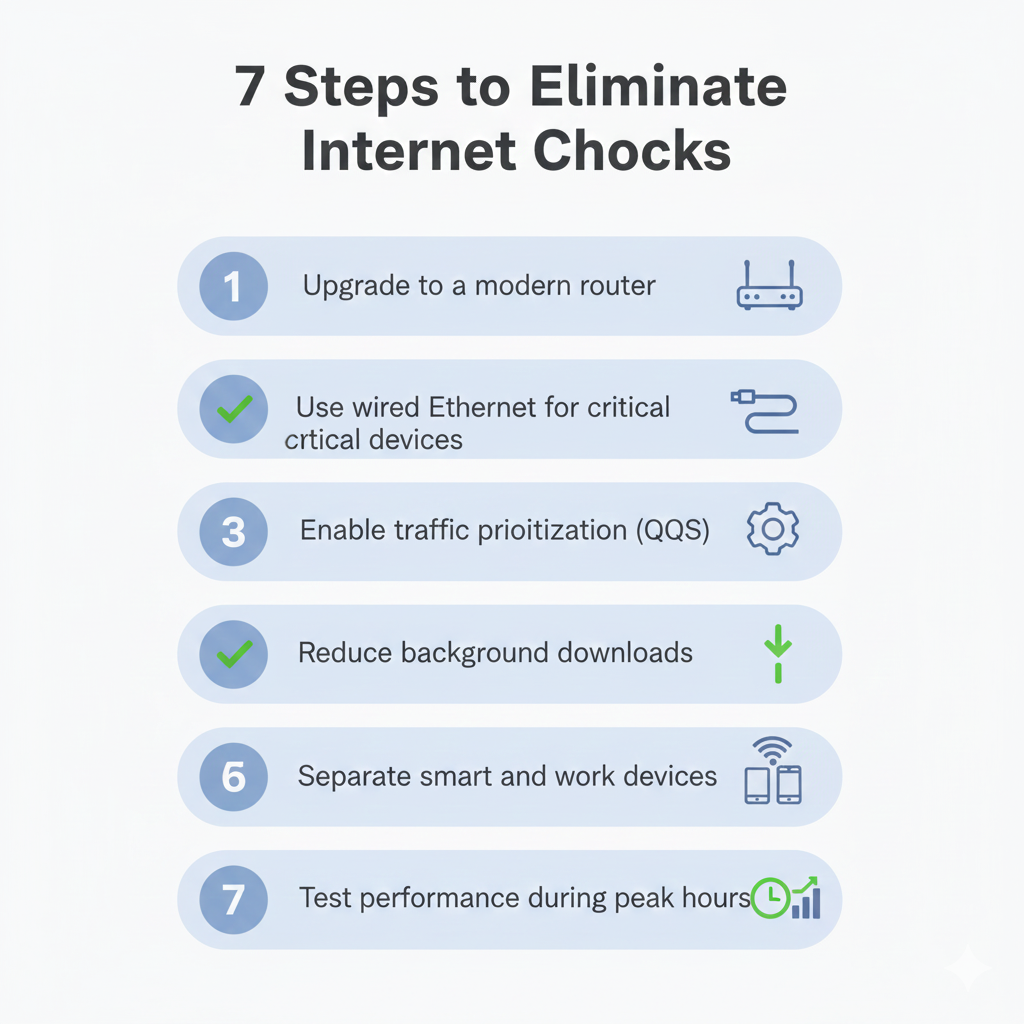 7 Steps to Eliminate Internet Chocks

1 Upgrade to a modern router

Use wired Ethernet for critical crtical devices

3 Enable traffic prioitization (QQS)

Reduce background downloads

6 Separate smart and work devices

7 Test performance during peak hours