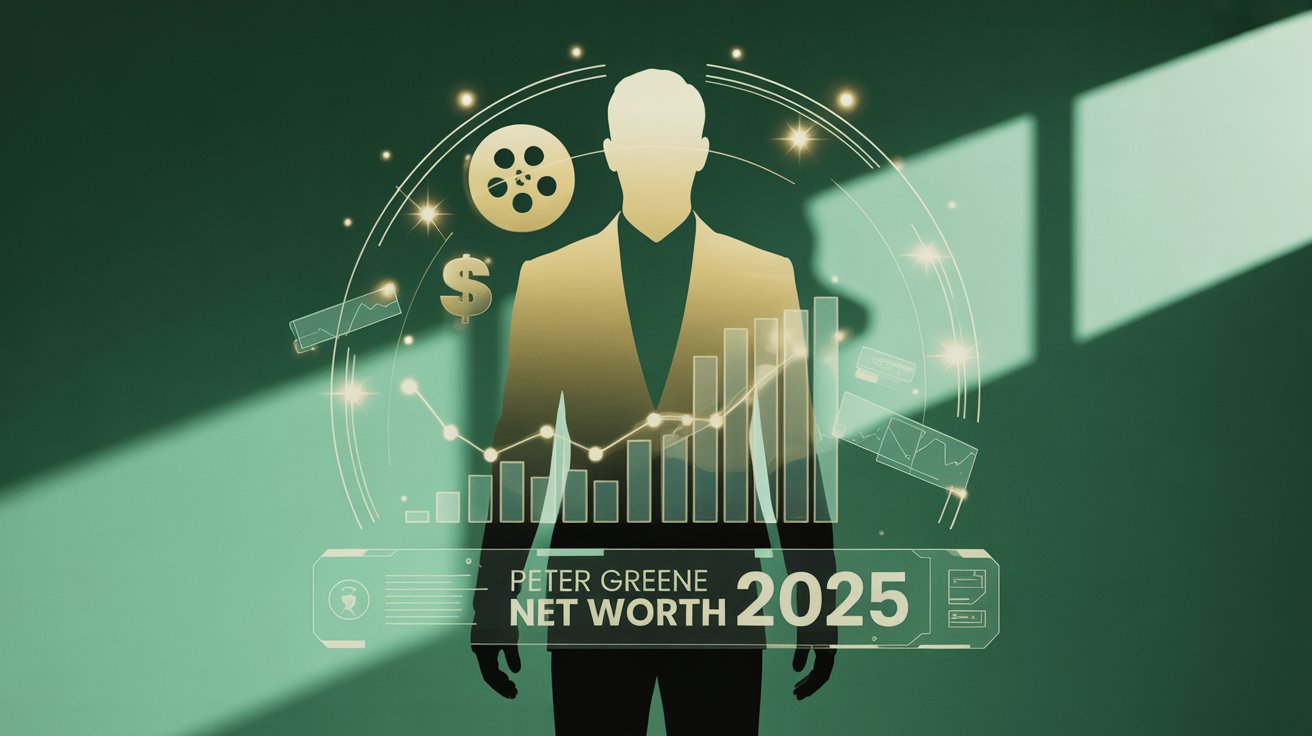 $

PETER GREENE
NET WORTH 2025