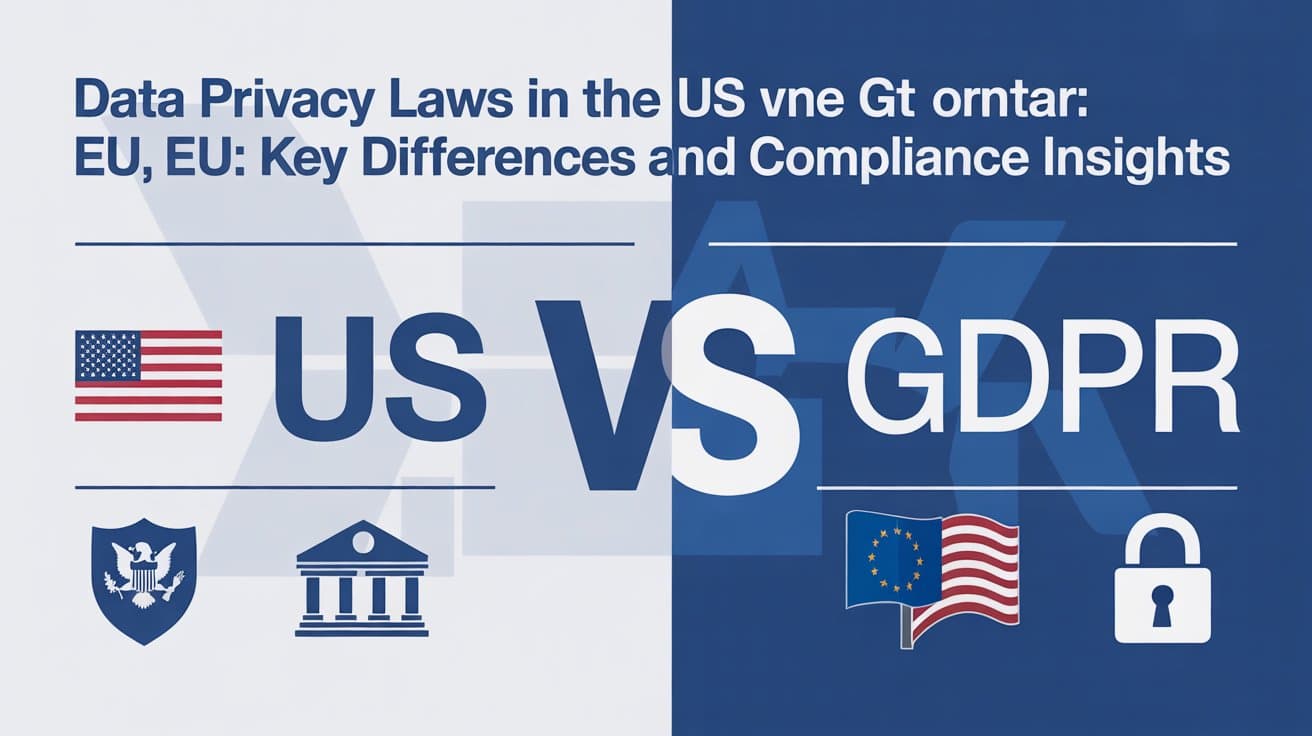 Data Privacy Laws in the US vne Gt orntar:
EU, EU: Key Differences and Compliance Insights

US VS GDPR