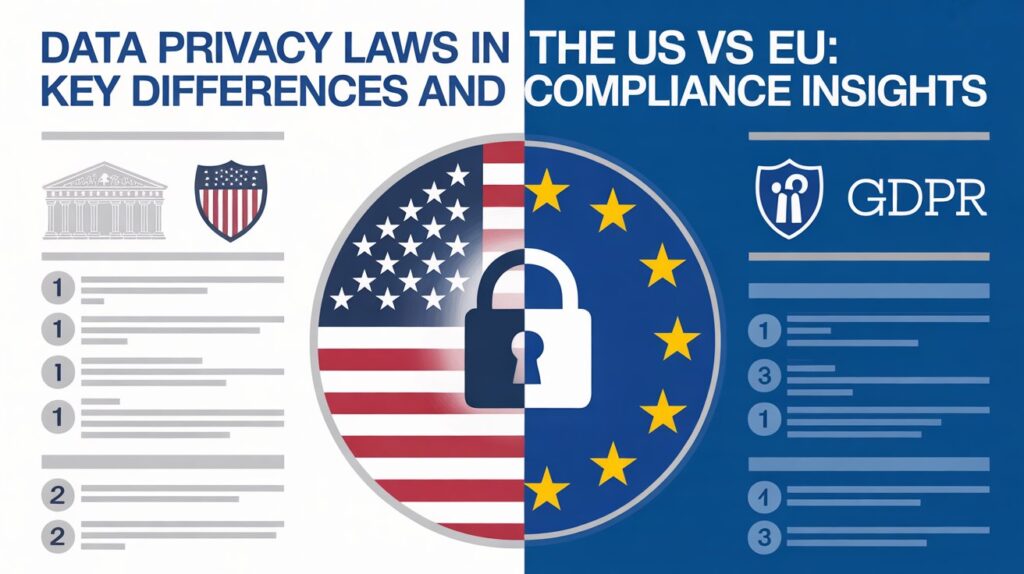 DATA PRIVACY LAWS IN THE US VS EU: KEY DIFFERENCES AND COMPLIANCE INSIGHTS

1
1
1
1
2
2

GDPR

1
3
1
1
3