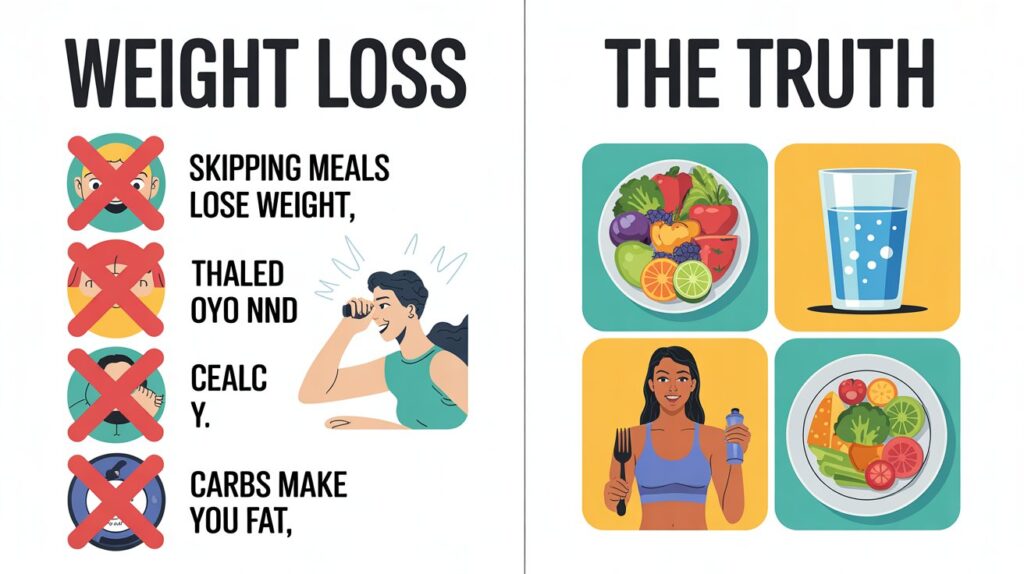 WEIGHT LOSS

SKIPPING MEALS
LOSE WEIGHT,

THALED
OYO NND

CEALC
Y.

CARBS MAKE
YOU FAT,

THE TRUTH