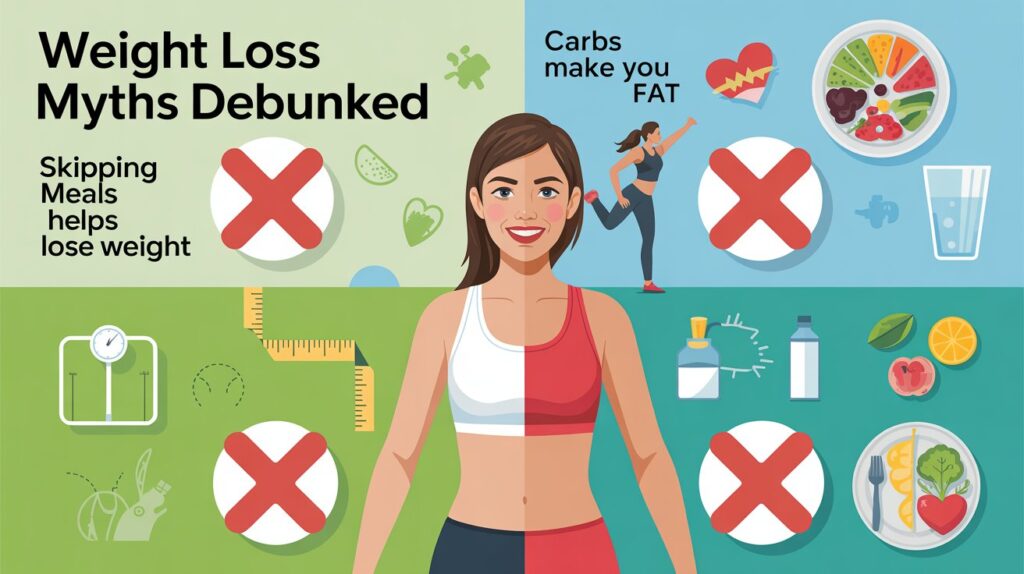 Weight Loss Myths Debunked

Skipping Meals helps lose weight

Carbs make you FAT