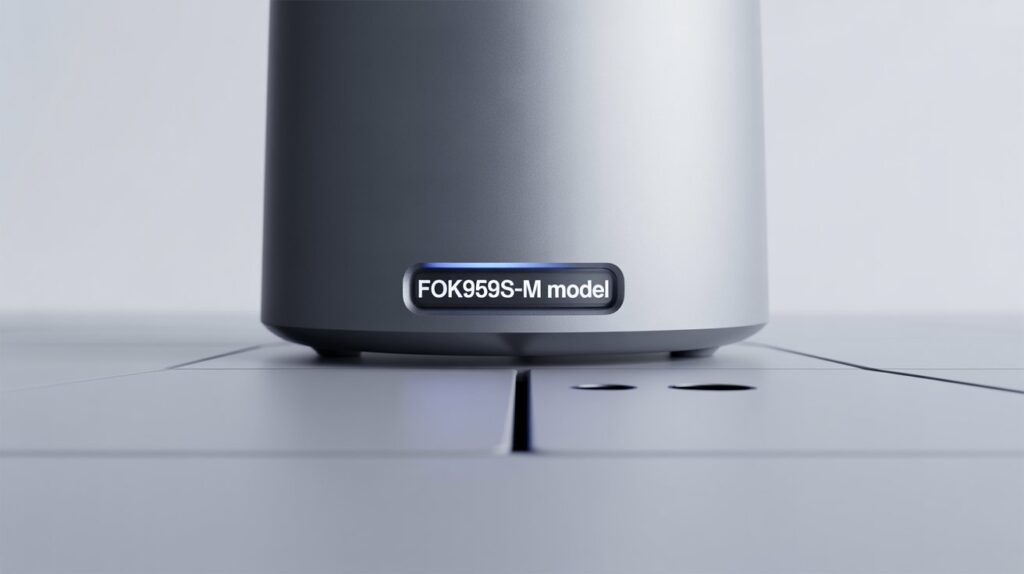 FOK959S-M model