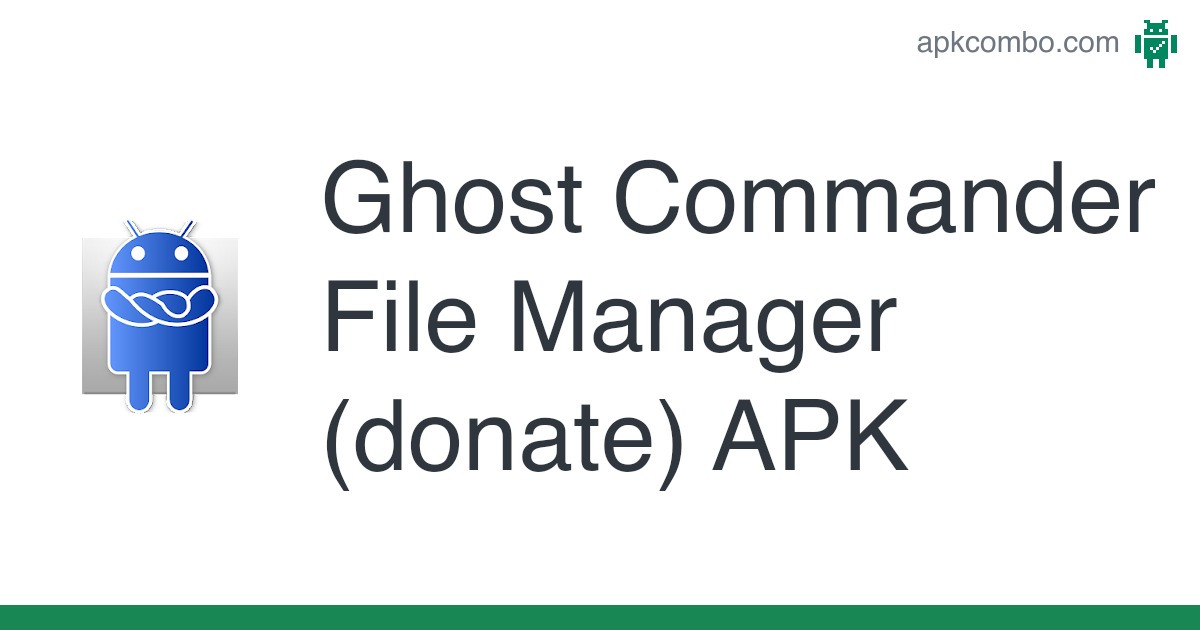 apkcombo.com

Ghost Commander File Manager (donate) APK